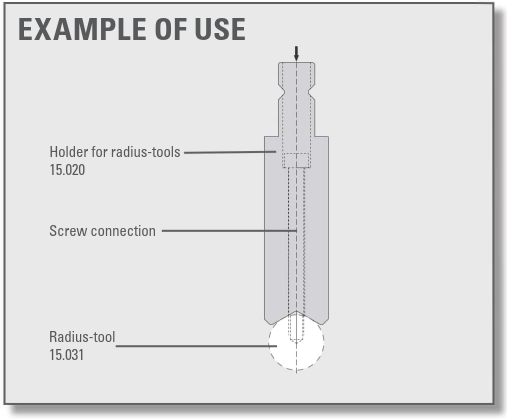 EXAMPLE OF USE

Holder for radius-tools
15.020

Screw connection

Radius-tool
15.031