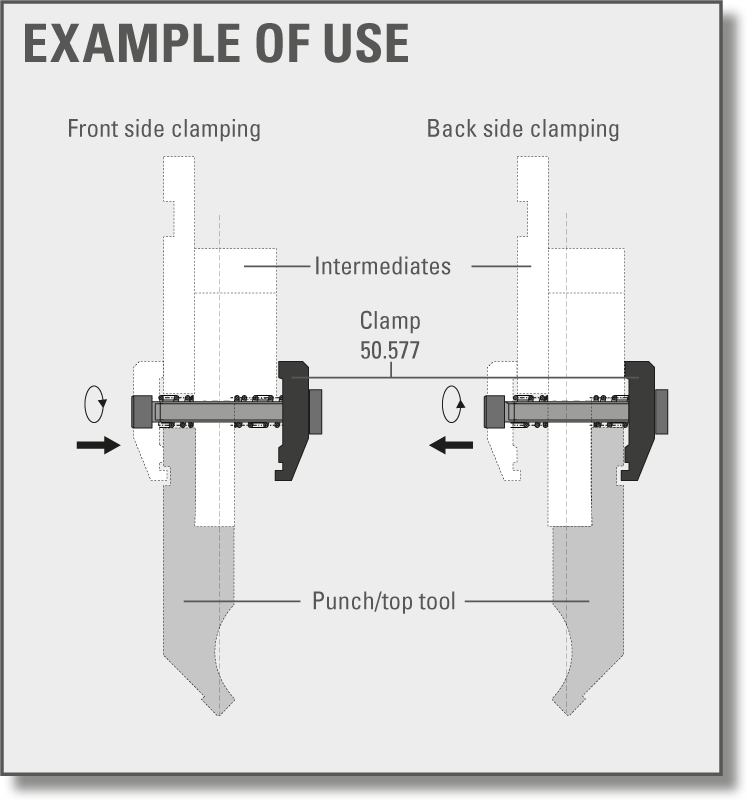 EXAMPLE OF USE

Front side clamping

Back side clamping

Intermediates

Clamp
50.577

Punch/top tool