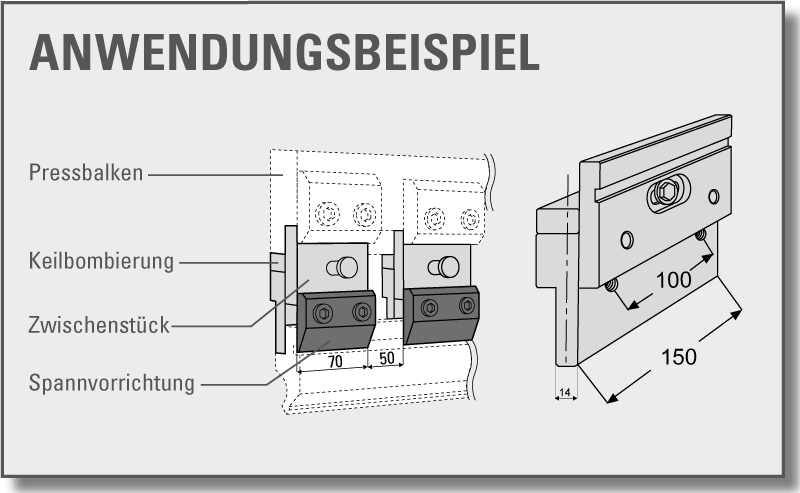 ANWENDUNGSBEISPIEL

Pressbalken

Keilbombierung

Zwischenstück

Spannvorrichtung

70

50

100

150

14